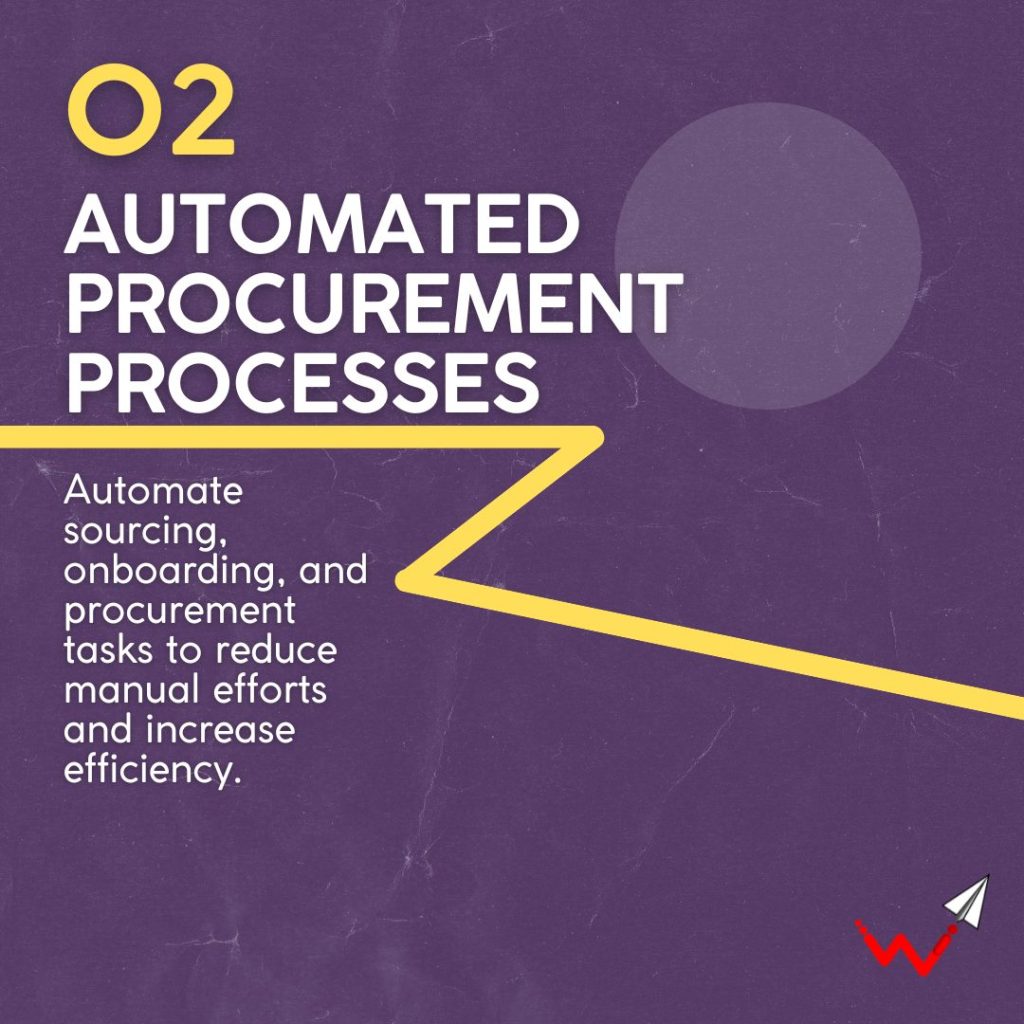 02

AUTOMATED PROCUREMENT PROCESSES

Automate sourcing, onboarding, and procurement tasks to reduce manual efforts and increase efficiency.